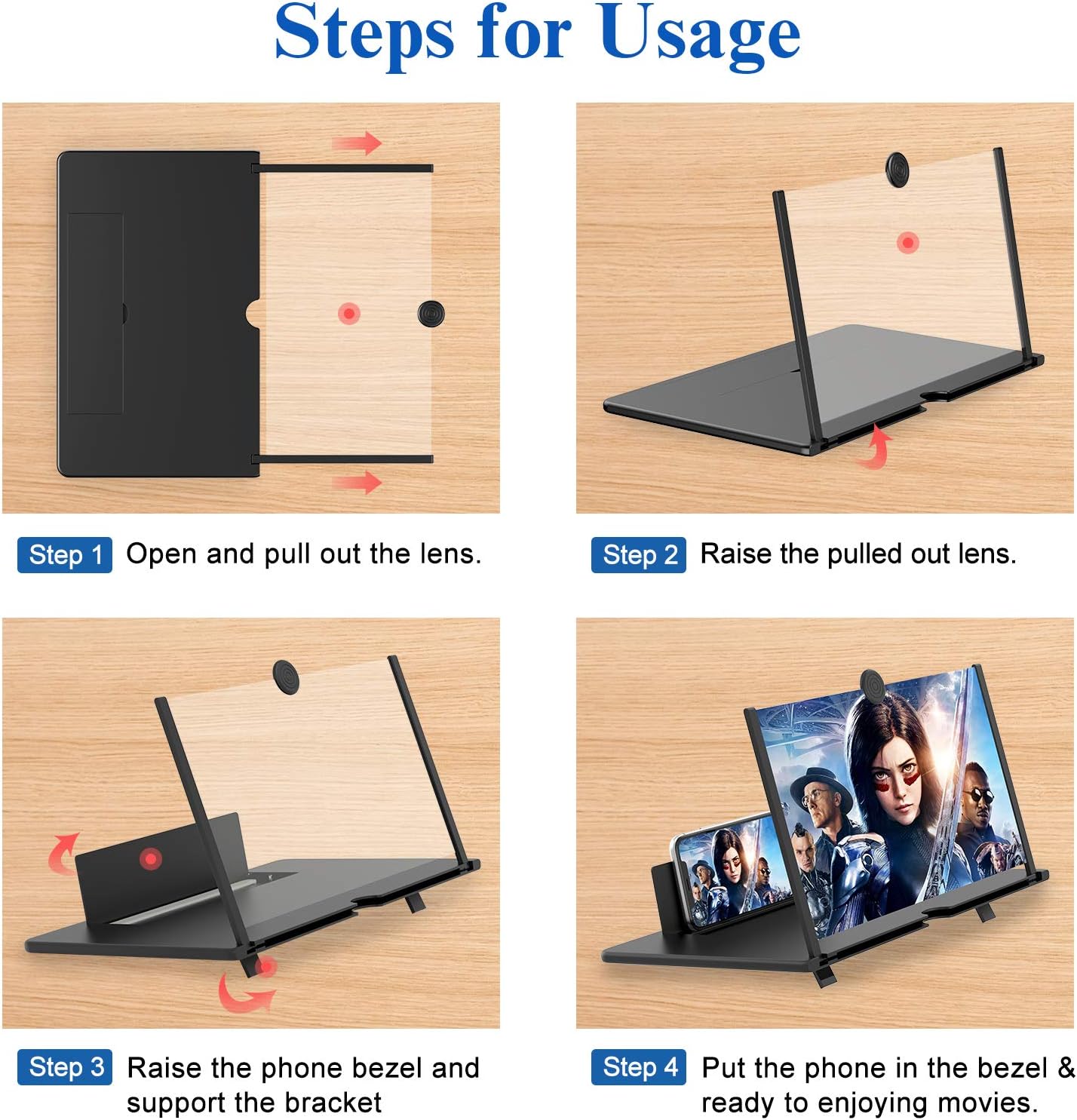 Steps for Usage

Step 1 Open and pull out the lens.

Step 2 Raise the pulled out lens.

Step 3 Raise the phone bezel and support the bracket

Step 4 Put the phone in the bezel & ready to enjoying movies.